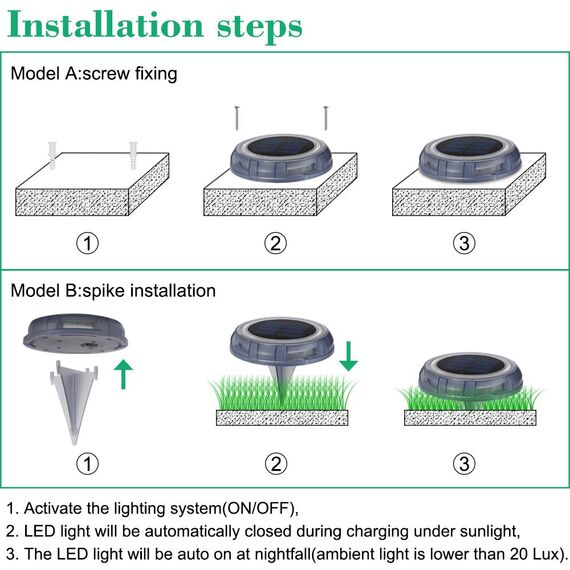 Installation steps

Model A:screw fixing

①

②

③

Model B:spike installation

①

②

③

1. Activate the lighting system(ON/OFF),

2. LED light will be automatically closed during charging under sunlight,

3. The LED light will be auto on at nightfall(ambient light is lower than 20 Lux).