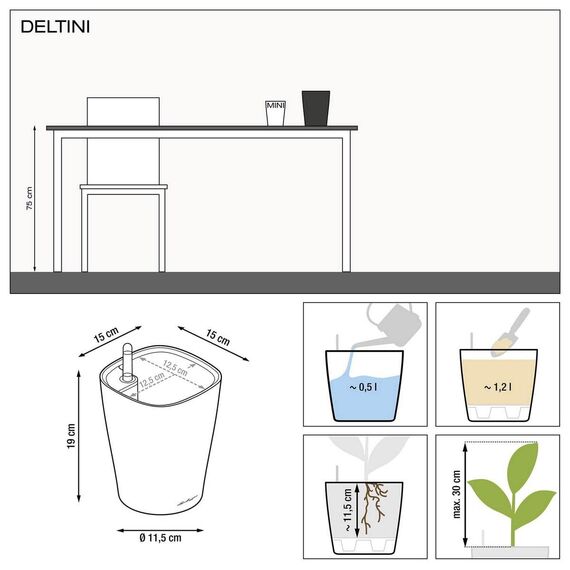 DELTINI

MINI

75 cm

15 cm

15 cm

12,5 cm

12,5 cm

19 cm

Ø 11,5 cm

~ 0,5 l

~ 1,2 l

~ 11,5 cm

max. 30 cm