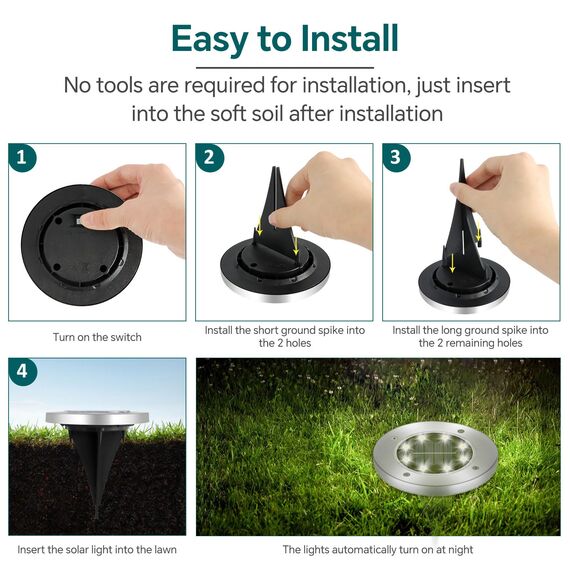 Easy to Install

No tools are required for installation, just insert into the soft soil after installation

1

Turn on the switch

2

Install the short ground spike into the 2 holes

3

Install the long ground spike into the 2 remaining holes

4

Insert the solar light into the lawn

The lights automatically turn on at night