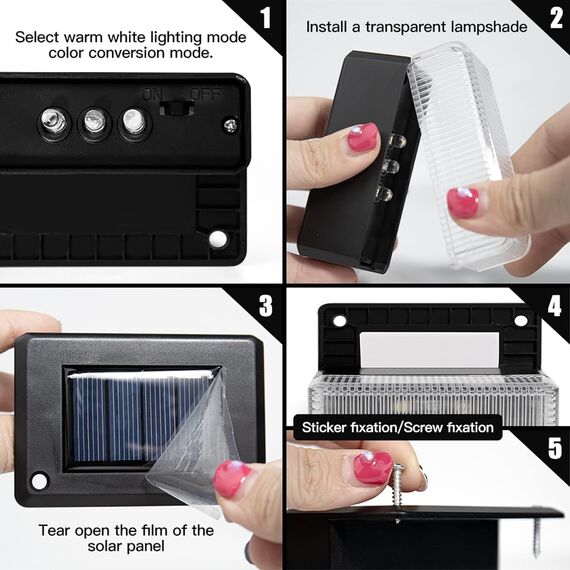 1

Select warm white lighting mode color conversion mode.

ON OFF

2

Install a transparent lampshade

3

Tear open the film of the solar panel

4

Sticker fixation/Screw fixation

5