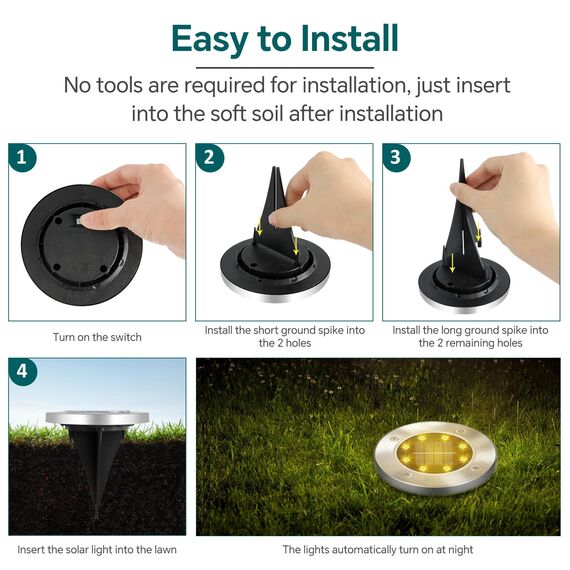 Easy to Install

No tools are required for installation, just insert into the soft soil after installation

1

Turn on the switch

2

Install the short ground spike into the 2 holes

3

Install the long ground spike into the 2 remaining holes

4

Insert the solar light into the lawn

The lights automatically turn on at night