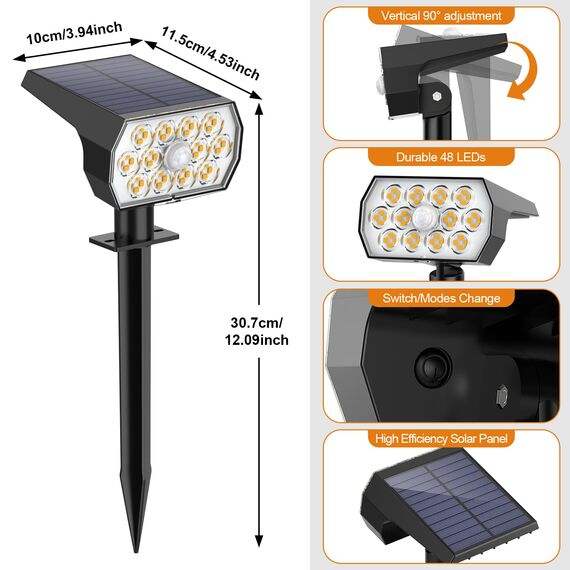 10cm/3.94inch

11.5cm/4.53inch

30.7cm/ 12.09inch

Vertical 90° adjustment

Durable 48 LEDs

Switch/Modes Change

High Efficiency Solar Panel