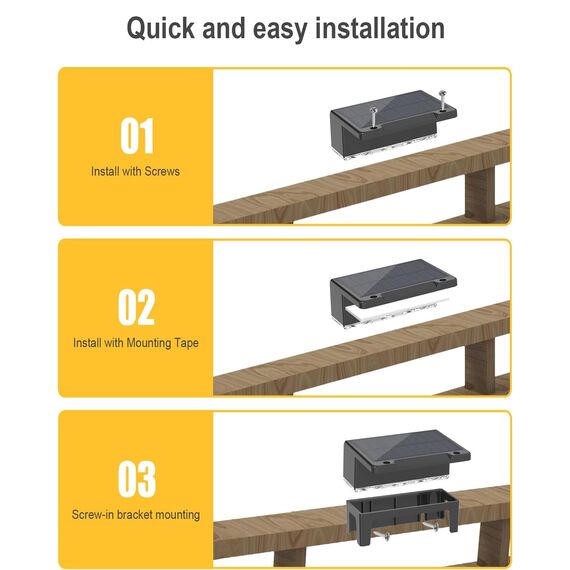 Quick and easy installation

01
Install with Screws

02
Install with Mounting Tape

03
Screw-in bracket mounting