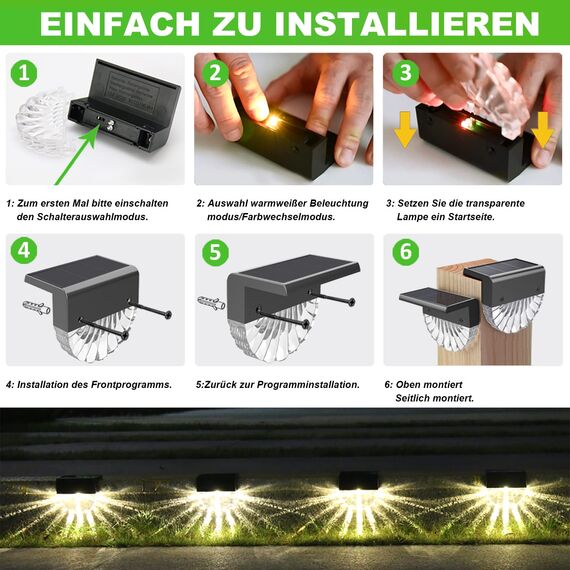 EINFACH ZU INSTALLIEREN

1

2

3

1: Zum ersten Mal bitte einschalten den Schalterauswahlmodus.

2: Auswahl warmweißer Beleuchtung modus/Farbwechselmodus.

3: Setzen Sie die transparente Lampe ein Startseite.

4

5

6

4: Installation des Frontprogramms.

5:Zurück zur Programminstallation.

6: Oben montiert Seitlich montiert.