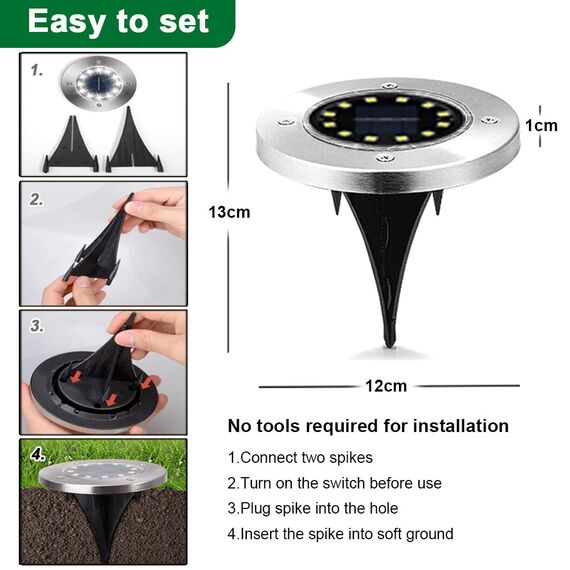 Easy to set

1.

2.

3.

4.

13cm

1cm

12cm

No tools required for installation

1.Connect two spikes

2.Turn on the switch before use

3.Plug spike into the hole

4.Insert the spike into soft ground