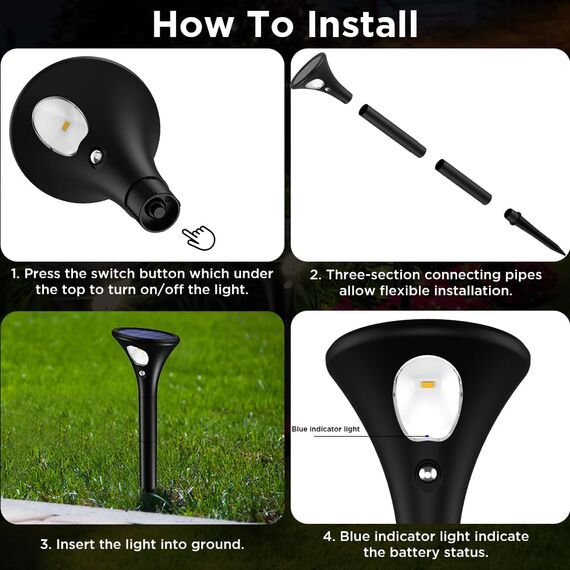 How To Install

1. Press the switch button which under the top to turn on/off the light.

2. Three-section connecting pipes allow flexible installation.

3. Insert the light into ground.

Blue indicator light

4. Blue indicator light indicate the battery status.