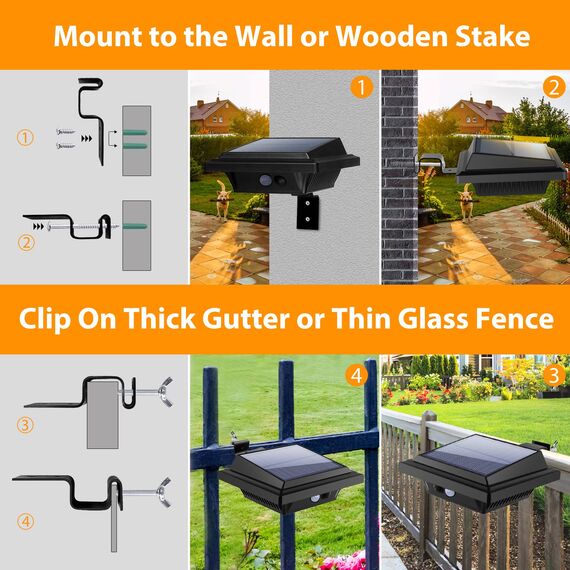 Mount to the Wall or Wooden Stake

①

②

1

2

Clip On Thick Gutter or Thin Glass Fence

③

④

4

3