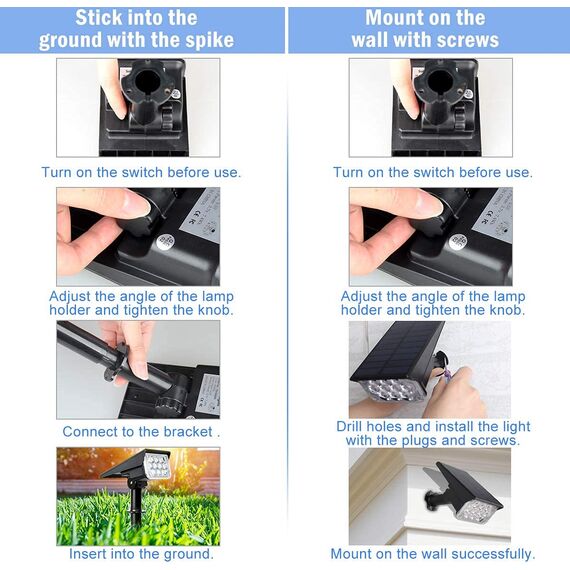 Stick into the ground with the spike

Turn on the switch before use.

Adjust the angle of the lamp holder and tighten the knob.

Connect to the bracket .

Insert into the ground.

Mount on the wall with screws

Turn on the switch before use.

Adjust the angle of the lamp holder and tighten the knob.

Drill holes and install the light with the plugs and screws.

Mount on the wall successfully.