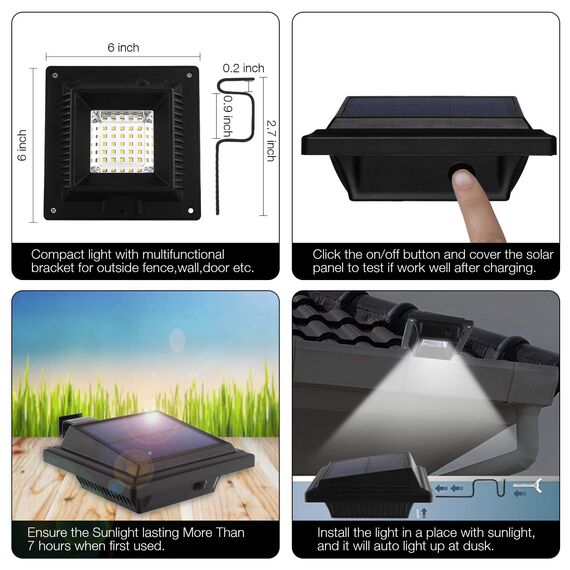 6 inch

6 inch

0.2 inch

0.9 inch

2.7 inch

Compact light with multifunctional bracket for outside fence,wall,door etc.

Click the on/off button and cover the solar panel to test if work well after charging.

Ensure the Sunlight lasting More Than 7 hours when first used.

Install the light in a place with sunlight, and it will auto light up at dusk.