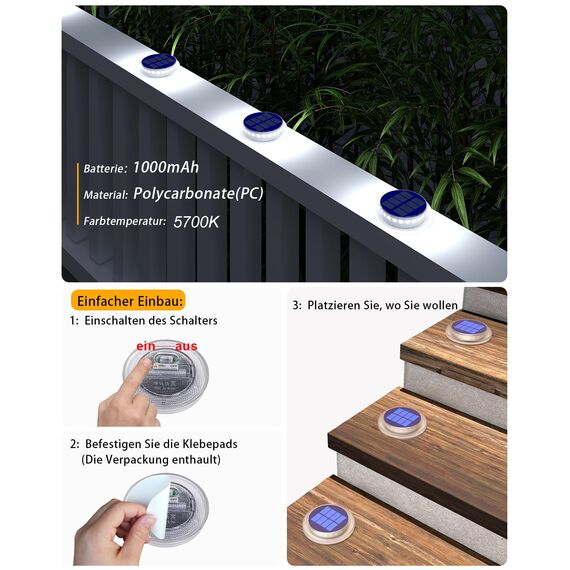 Batterie: 1000mAh
Material: Polycarbonate(PC)
Farbtemperatur: 5700K

Einfacher Einbau:
1: Einschalten des Schalters
ein aus

2: Befestigen Sie die Klebepads
(Die Verpackung enthault)

3: Platzieren Sie, wo Sie wollen