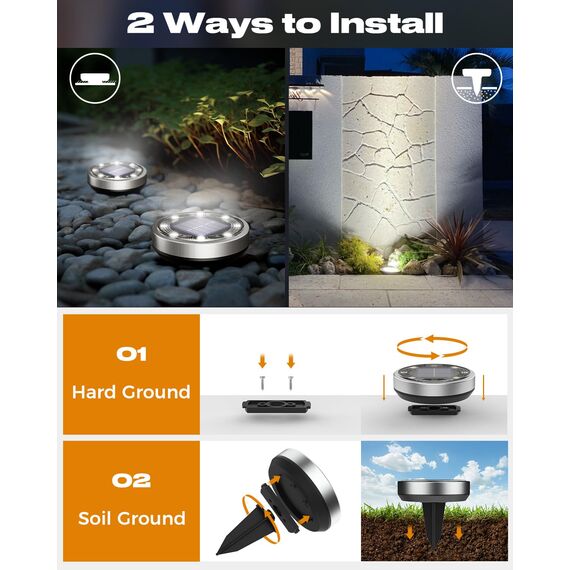 2 Ways to Install

01
Hard Ground

02
Soil Ground