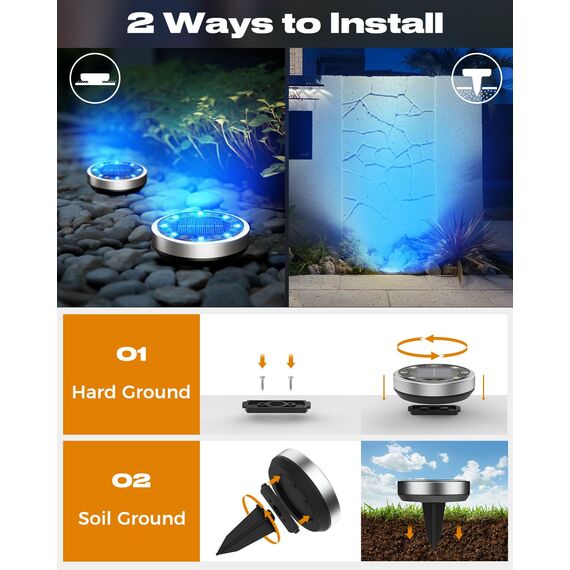 2 Ways to Install

01
Hard Ground

02
Soil Ground