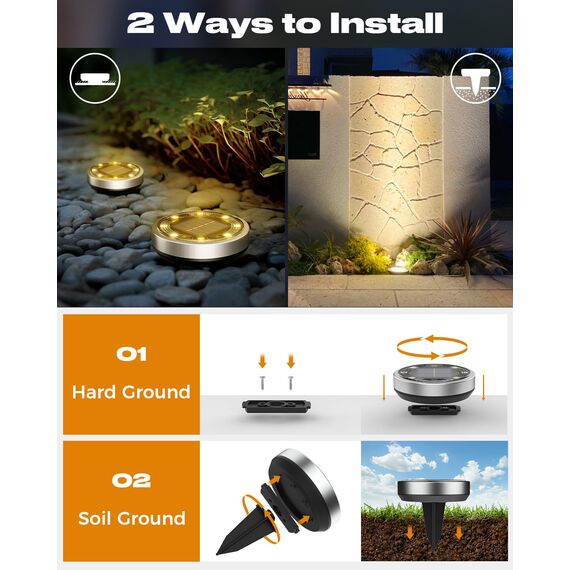 2 Ways to Install

01
Hard Ground

02
Soil Ground