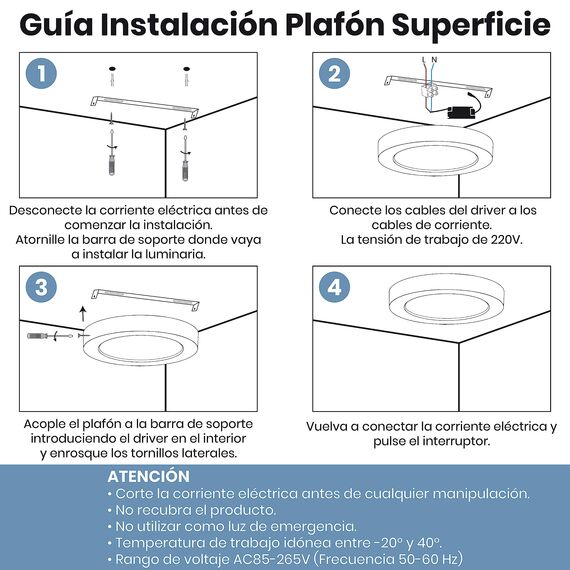 Guía Instalación Plafón Superficie

1

Desconecte la corriente eléctrica antes de comenzar la instalación.
Atornille la barra de soporte donde vaya a instalar la luminaria.

2

L N

Conecte los cables del driver a los cables de corriente.
La tensión de trabajo de 220V.

3

Acople el plafón a la barra de soporte introduciendo el driver en el interior y enrosque los tornillos laterales.

4

Vuelva a conectar la corriente eléctrica y pulse el interruptor.

ATENCIÓN
• Corte la corriente eléctrica antes de cualquier manipulación.
• No recubra el producto.
• No utilizar como luz de emergencia.
• Temperatura de trabajo idónea entre -20º y 40º.
• Rango de voltaje AC85-265V (Frecuencia 50-60 Hz)