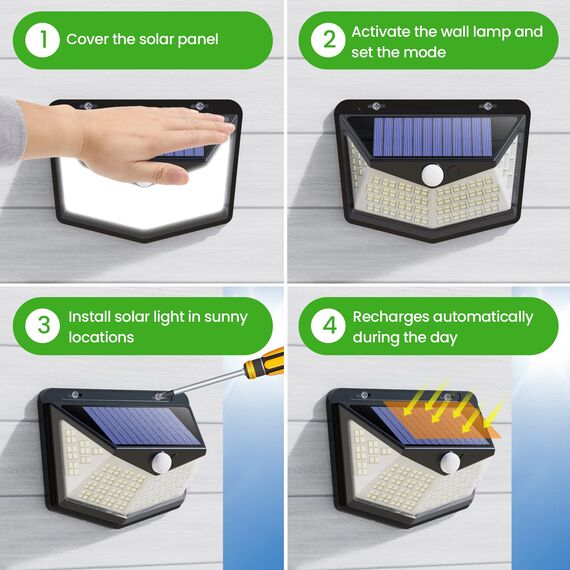 1 Cover the solar panel

2 Activate the wall lamp and set the mode

3 Install solar light in sunny locations

4 Recharges automatically during the day