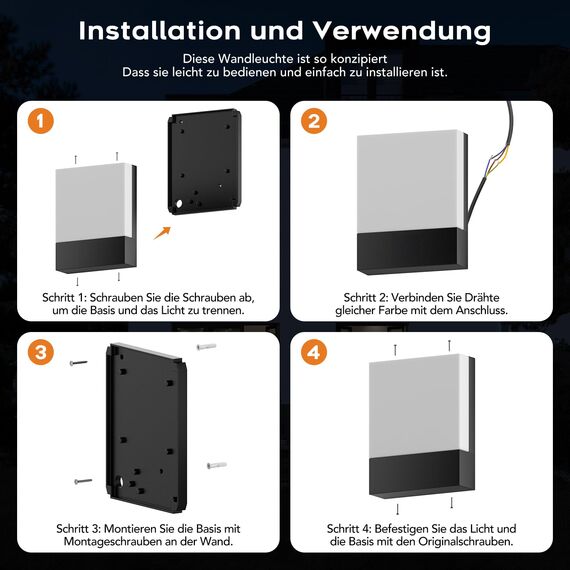 Installation und Verwendung

Diese Wandleuchte ist so konzipiert
Dass sie leicht zu bedienen und einfach zu installieren ist.

1

Schritt 1: Schrauben Sie die Schrauben ab, um die Basis und das Licht zu trennen.

2

Schritt 2: Verbinden Sie Drähte gleicher Farbe mit dem Anschluss.

3

Schritt 3: Montieren Sie die Basis mit Montageschrauben an der Wand.

4

Schritt 4: Befestigen Sie das Licht und die Basis mit den Originalschrauben.