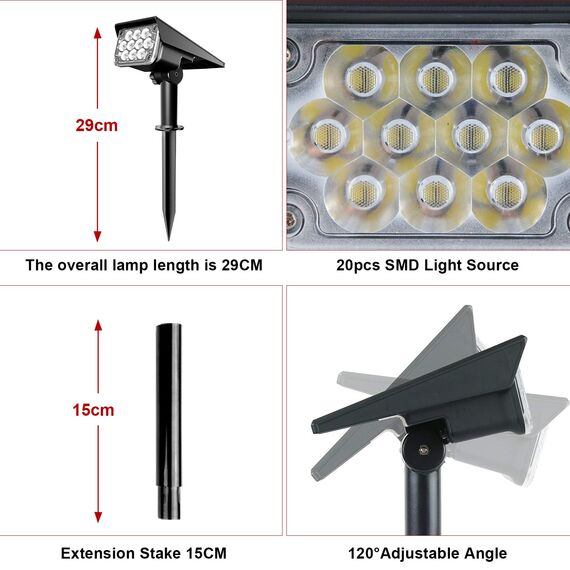 29cm

The overall lamp length is 29CM

20pcs SMD Light Source

15cm

Extension Stake 15CM

120°Adjustable Angle