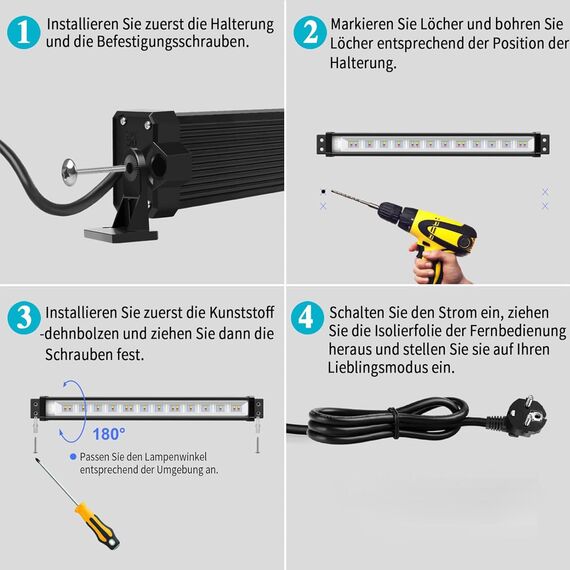 1 Installieren Sie zuerst die Halterung und die Befestigungsschrauben.

2 Markieren Sie Löcher und bohren Sie Löcher entsprechend der Position der Halterung.

3 Installieren Sie zuerst die Kunststoff -dehnbolzen und ziehen Sie dann die Schrauben fest.

180°

Passen Sie den Lampenwinkel entsprechend der Umgebung an.

4 Schalten Sie den Strom ein, ziehen Sie die Isolierfolie der Fernbedienung heraus und stellen Sie sie auf Ihren Lieblingsmodus ein.