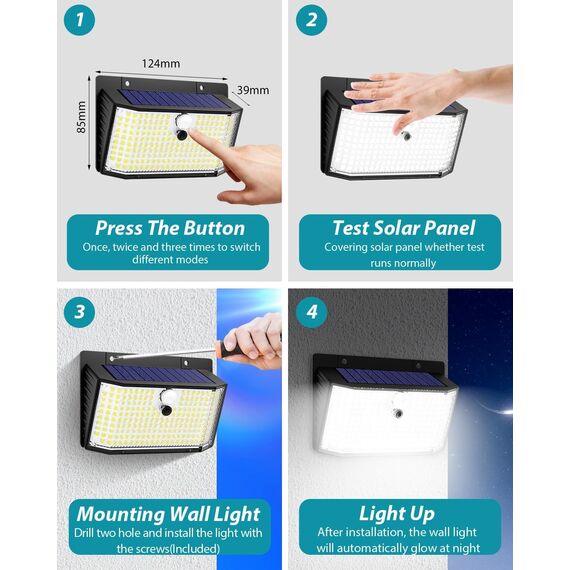 1

124mm

39mm

85mm

Press The Button

Once, twice and three times to switch different modes

2

Test Solar Panel

Covering solar panel whether test runs normally

3

Mounting Wall Light

Drill two hole and install the light with the screws(Included)

4

Light Up

After installation, the wall light will automatically glow at night