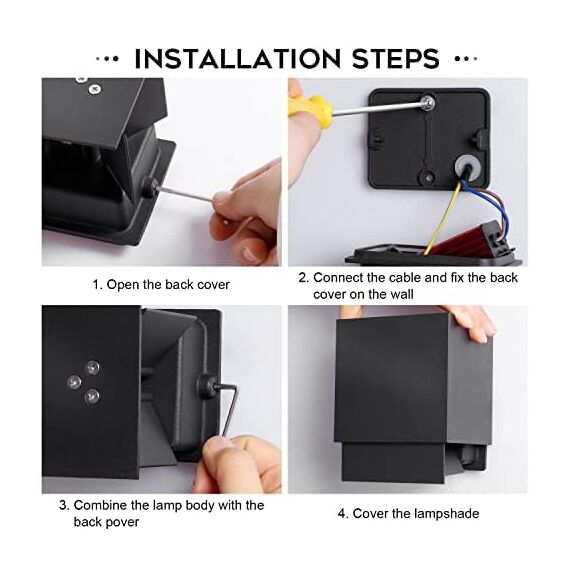 ··· INSTALLATION STEPS ···

1. Open the back cover

2. Connect the cable and fix the back cover on the wall

3. Combine the lamp body with the back pover

4. Cover the lampshade