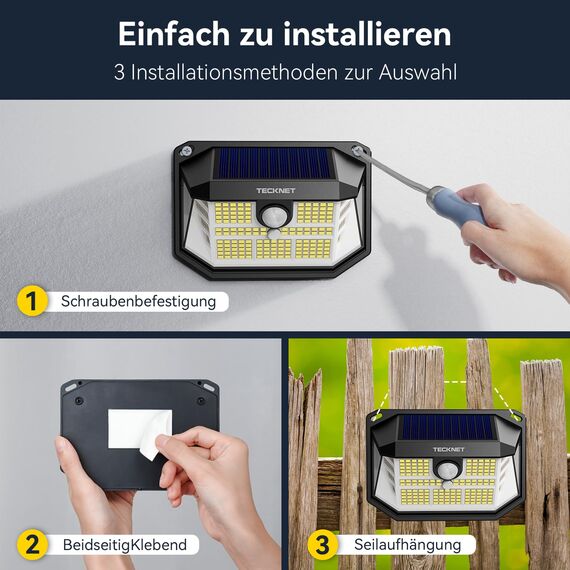 Einfach zu installieren
3 Installationsmethoden zur Auswahl

TECKNET

1 Schraubenbefestigung

2 BeidseitigKlebend

TECKNET

3 Seilaufhängung