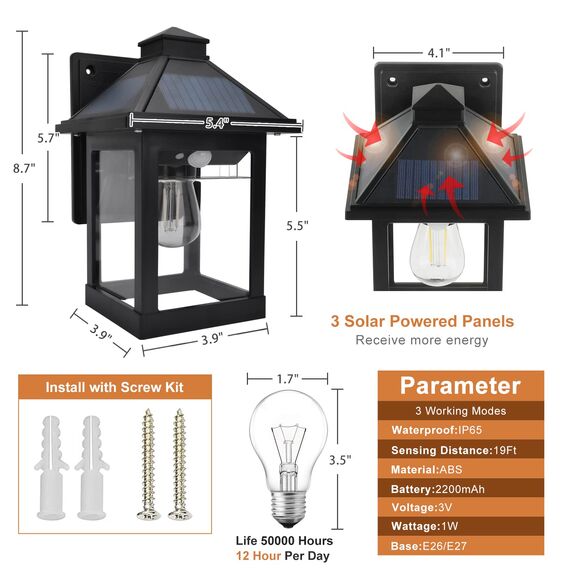 8.7"

5.7"

5.4"

5.5"

3.9"

3.9"

4.1"

3 Solar Powered Panels
Receive more energy

Install with Screw Kit

1.7"

3.5"

Life 50000 Hours
12 Hour Per Day

Parameter
3 Working Modes
Waterproof:IP65
Sensing Distance:19Ft
Material:ABS
Battery:2200mAh
Voltage:3V
Wattage:1W
Base:E26/E27