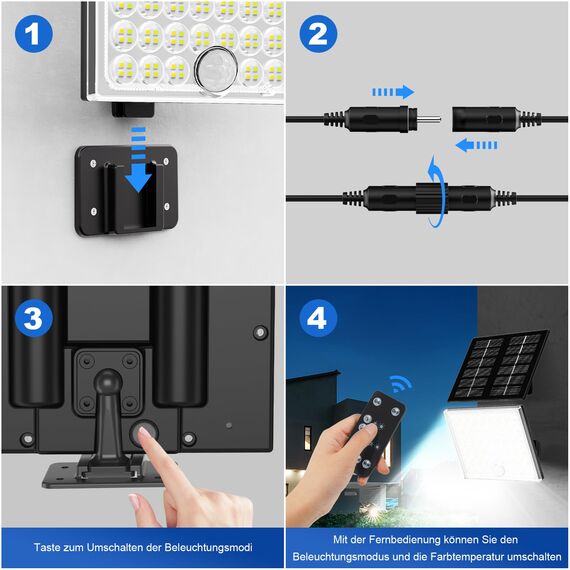 1

2

3

4

Taste zum Umschalten der Beleuchtungsmodi

Mit der Fernbedienung können Sie den Beleuchtungsmodus und die Farbtemperatur umschalten