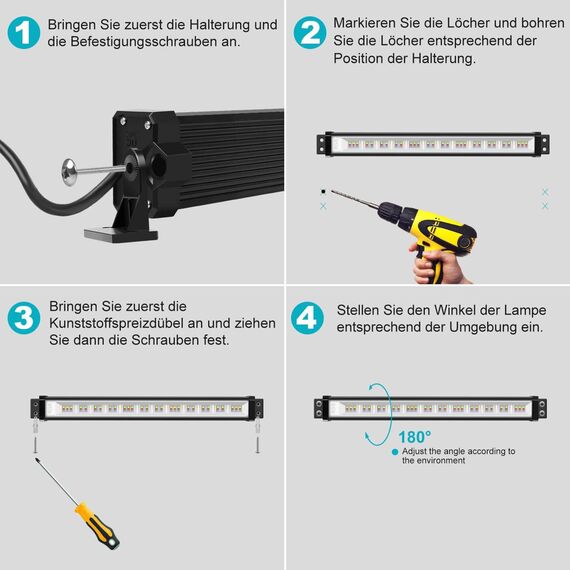 1 Bringen Sie zuerst die Halterung und die Befestigungsschrauben an.

2 Markieren Sie die Löcher und bohren Sie die Löcher entsprechend der Position der Halterung.

3 Bringen Sie zuerst die Kunststoffspreizdübel an und ziehen Sie dann die Schrauben fest.

4 Stellen Sie den Winkel der Lampe entsprechend der Umgebung ein.

180°

Adjust the angle according to the environment