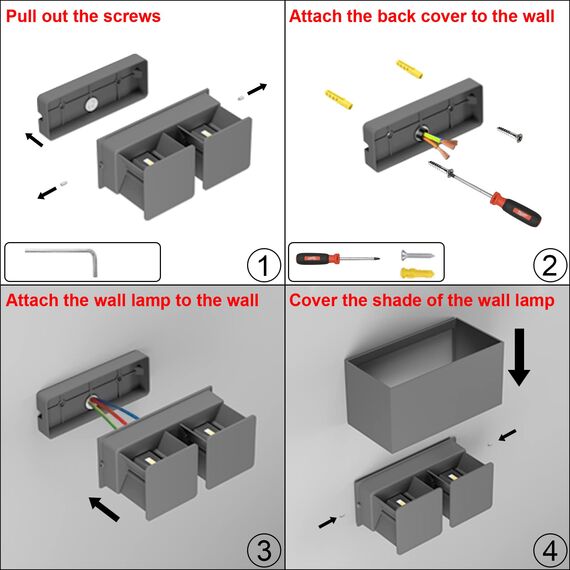 Pull out the screws

①

Attach the back cover to the wall

②

Attach the wall lamp to the wall

③

Cover the shade of the wall lamp

④