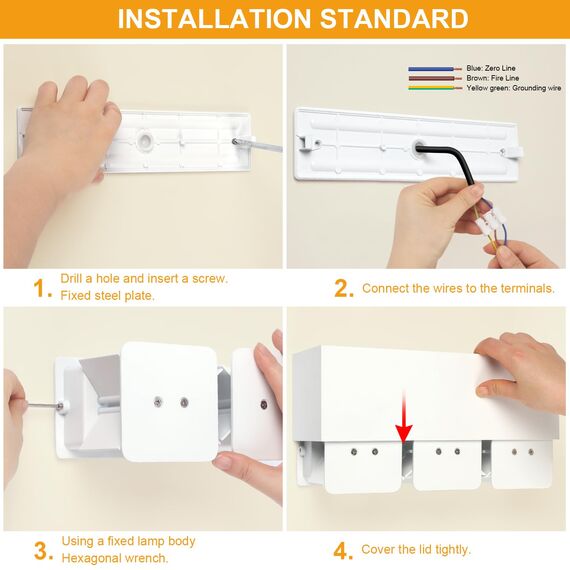 INSTALLATION STANDARD

Blue: Zero Line
Brown: Fire Line
Yellow green: Grounding wire

1. Drill a hole and insert a screw. Fixed steel plate.

2. Connect the wires to the terminals.

3. Using a fixed lamp body Hexagonal wrench.

4. Cover the lid tightly.