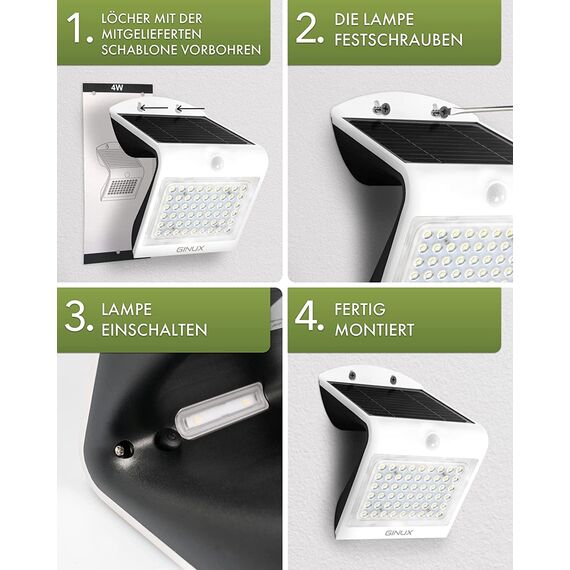 1. LÖCHER MIT DER MITGELIEFERTEN SCHABLONE VORBOHREN

4W

GINUX

2. DIE LAMPE FESTSCHRAUBEN

3. LAMPE EINSCHALTEN

4. FERTIG MONTIERT

GINUX