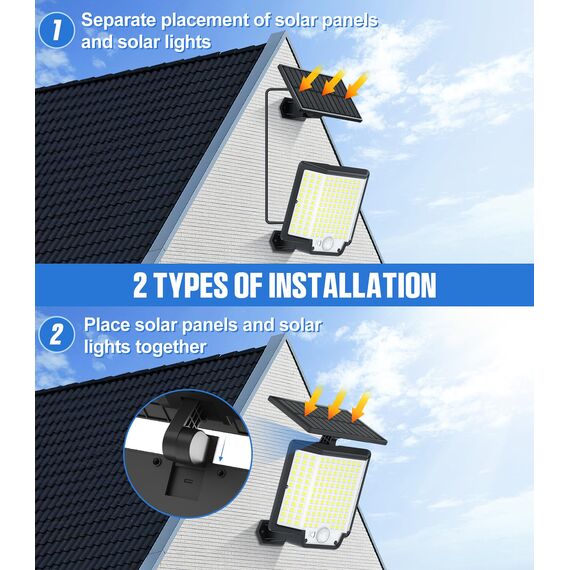 1 Separate placement of solar panels and solar lights

2 TYPES OF INSTALLATION

2 Place solar panels and solar lights together