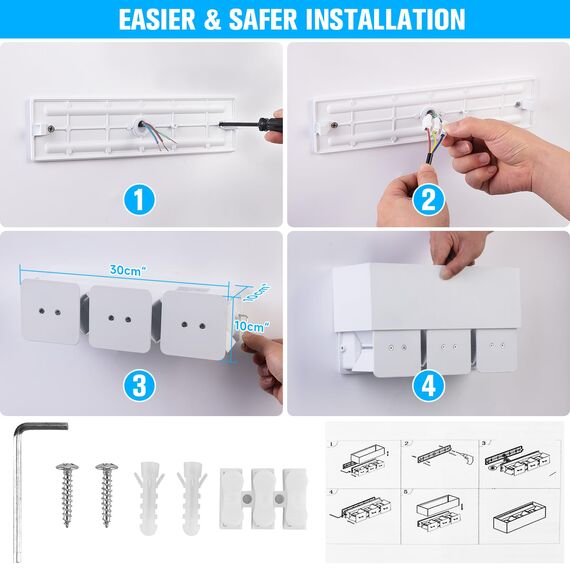 EASIER & SAFER INSTALLATION

1

2

30cm"

10cm"

10cm"

3

4

1

2

3

4

5