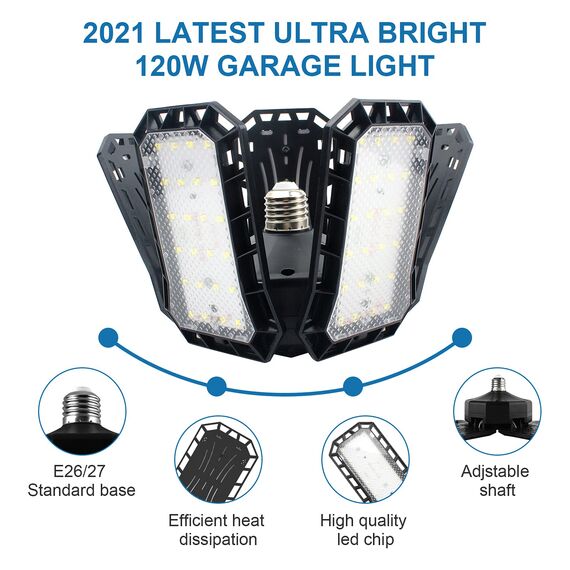 2021 LATEST ULTRA BRIGHT
120W GARAGE LIGHT

E26/27
Standard base

Efficient heat
dissipation

High quality
led chip

Adjstable
shaft