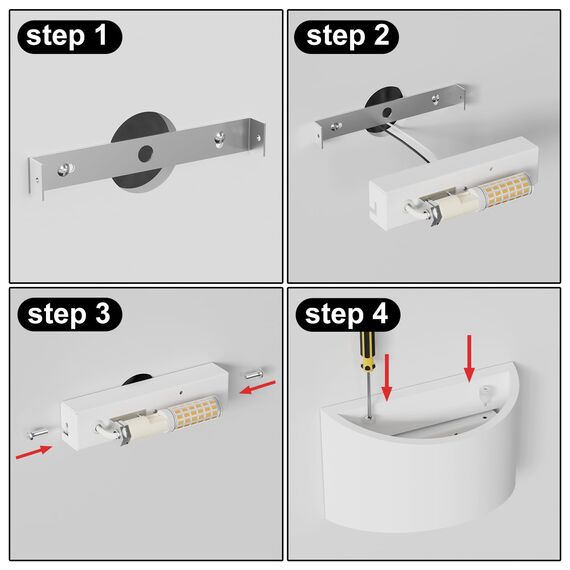 step 1

step 2

step 3

step 4