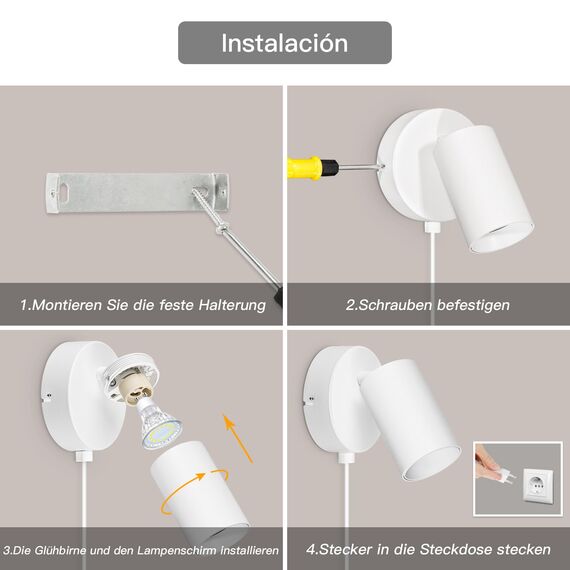 Instalación

1.Montieren Sie die feste Halterung

2.Schrauben befestigen

3.Die Glühbirne und den Lampenschirm installieren

4.Stecker in die Steckdose stecken