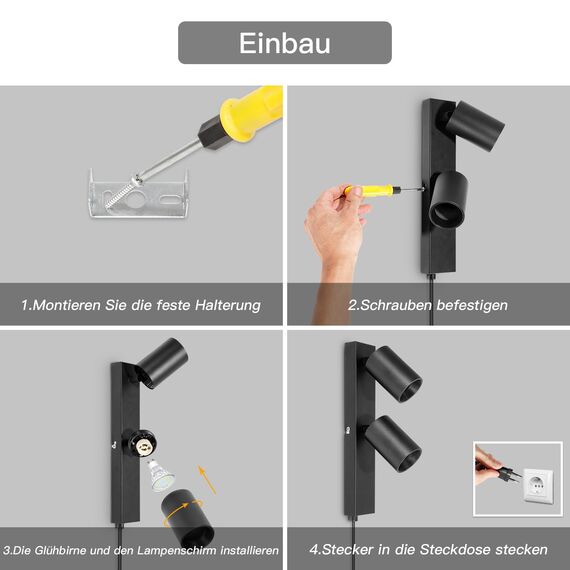 Einbau

1.Montieren Sie die feste Halterung

2.Schrauben befestigen

3.Die Glühbirne und den Lampenschirm installieren

4.Stecker in die Steckdose stecken