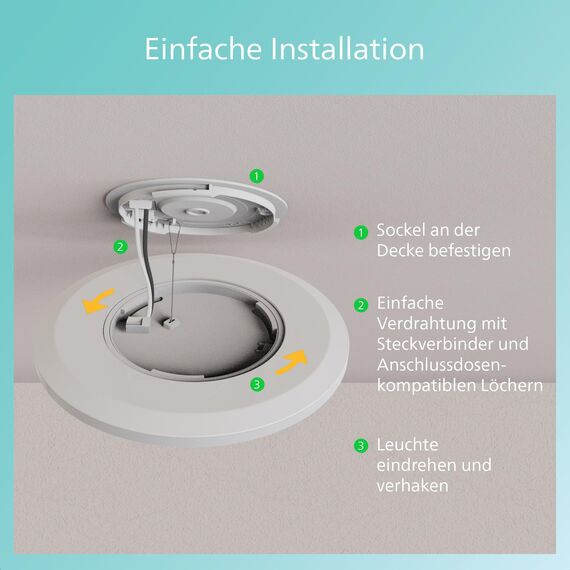 Einfache Installation

1

2

3

1 Sockel an der Decke befestigen

2 Einfache Verdrahtung mit Steckverbinder und Anschlussdosen-kompatiblen Löchern

3 Leuchte eindrehen und verhaken