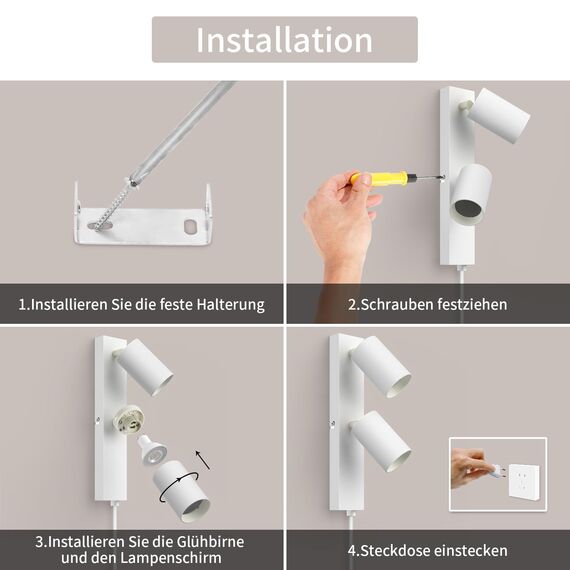 Installation

1.Installieren Sie die feste Halterung

2.Schrauben festziehen

3.Installieren Sie die Glühbirne und den Lampenschirm

4.Steckdose einstecken