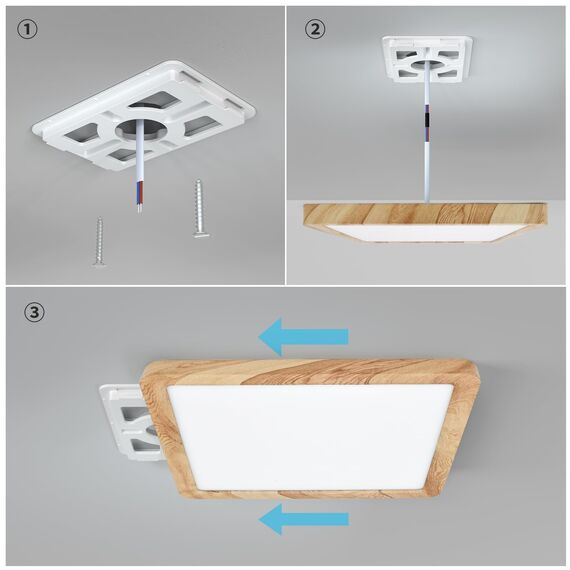 ①

②

③