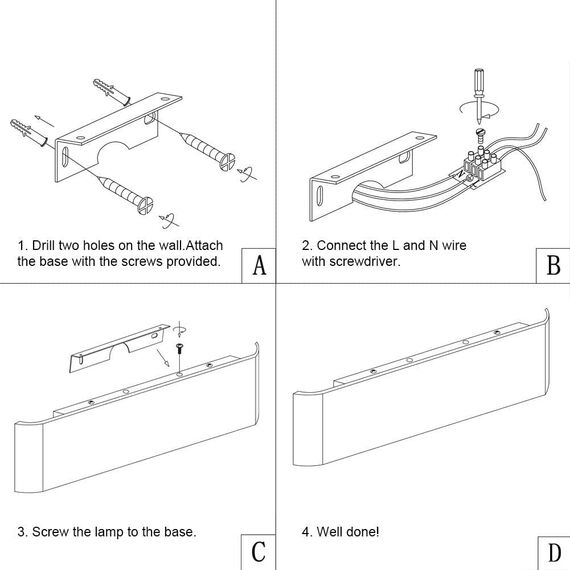 1. Drill two holes on the wall.Attach the base with the screws provided.

A

N

2. Connect the L and N wire with screwdriver.

B

3. Screw the lamp to the base.

C

4. Well done!

D