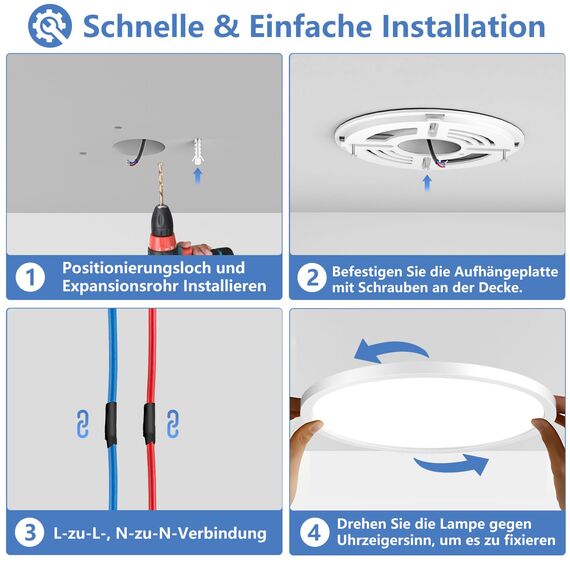 Schnelle & Einfache Installation

1 Positionierungsloch und Expansionsrohr Installieren

2 Befestigen Sie die Aufhängeplatte mit Schrauben an der Decke.

3 L-zu-L-, N-zu-N-Verbindung

4 Drehen Sie die Lampe gegen Uhrzeigersinn, um es zu fixieren