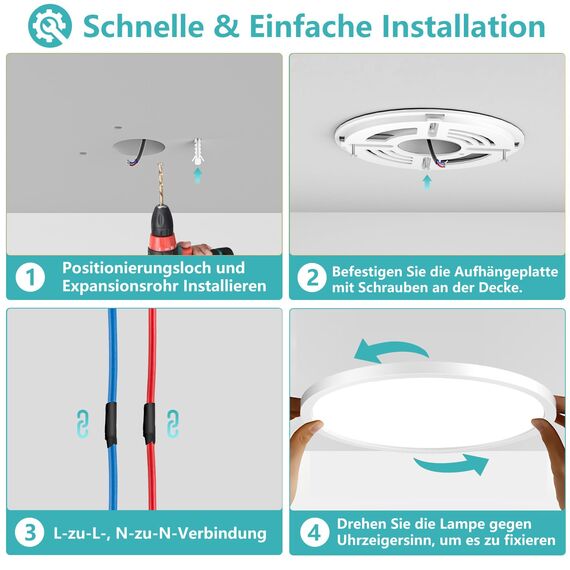 Schnelle & Einfache Installation

1 Positionierungsloch und Expansionsrohr Installieren

2 Befestigen Sie die Aufhängeplatte mit Schrauben an der Decke.

3 L-zu-L-, N-zu-N-Verbindung

4 Drehen Sie die Lampe gegen Uhrzeigersinn, um es zu fixieren