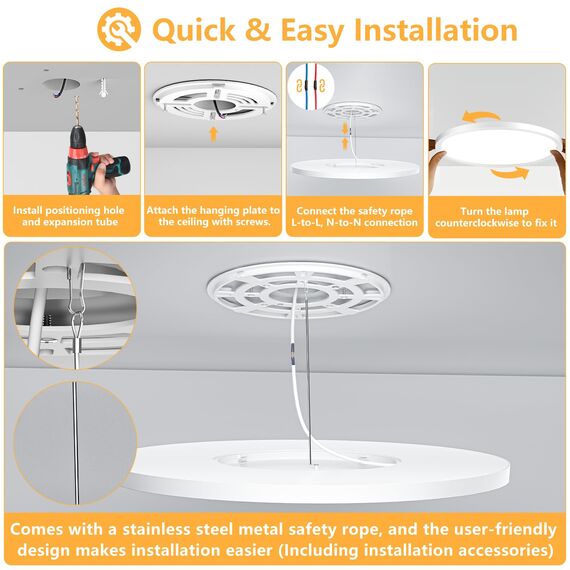 Quick & Easy Installation

Install positioning hole and expansion tube

Attach the hanging plate to the ceiling with screws.

Connect the safety rope L-to-L, N-to-N connection

Turn the lamp counterclockwise to fix it

Comes with a stainless steel metal safety rope, and the user-friendly design makes installation easier (Including installation accessories)