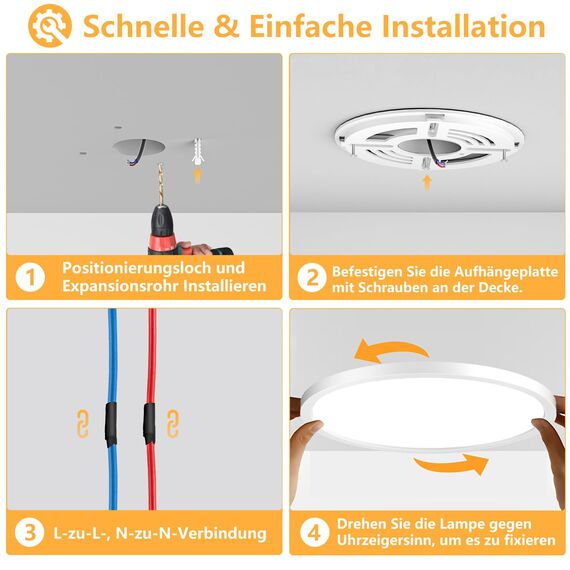 Schnelle & Einfache Installation

1 Positionierungsloch und Expansionsrohr Installieren

2 Befestigen Sie die Aufhängeplatte mit Schrauben an der Decke.

3 L-zu-L-, N-zu-N-Verbindung

4 Drehen Sie die Lampe gegen Uhrzeigersinn, um es zu fixieren