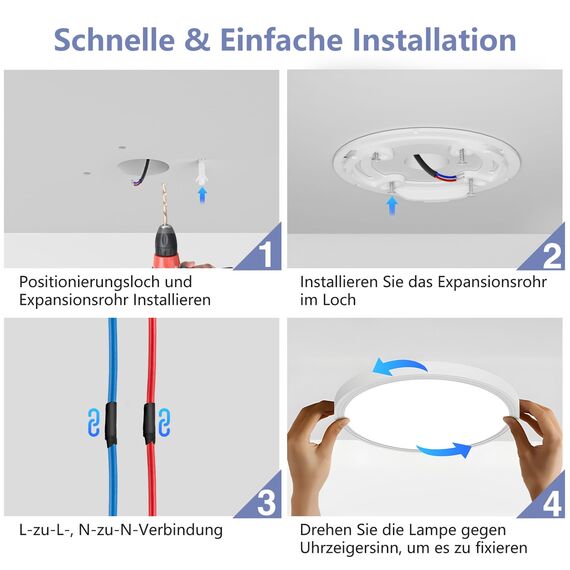 Schnelle & Einfache Installation

1

Positionierungsloch und Expansionsrohr Installieren

2

Installieren Sie das Expansionsrohr im Loch

3

L-zu-L-, N-zu-N-Verbindung

4

Drehen Sie die Lampe gegen Uhrzeigersinn, um es zu fixieren