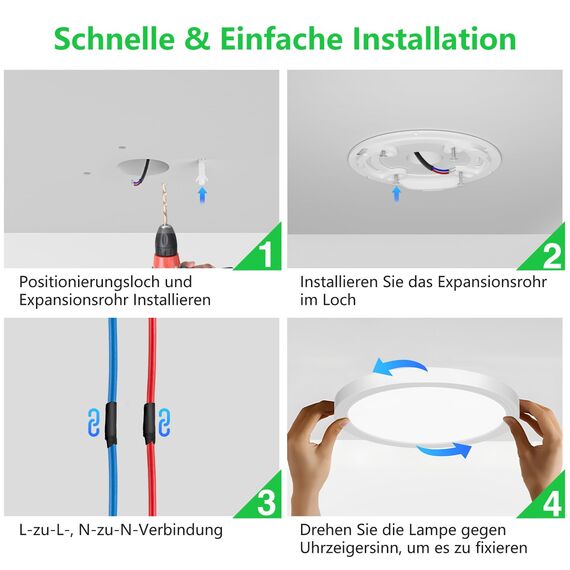 Schnelle & Einfache Installation

1

Positionierungsloch und Expansionsrohr Installieren

2

Installieren Sie das Expansionsrohr im Loch

3

L-zu-L-, N-zu-N-Verbindung

4

Drehen Sie die Lampe gegen Uhrzeigersinn, um es zu fixieren