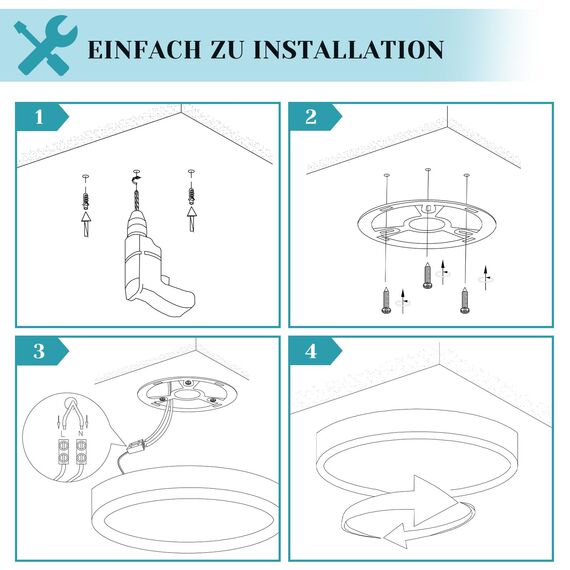 EINFACH ZU INSTALLATION

1

2

3

L N

4