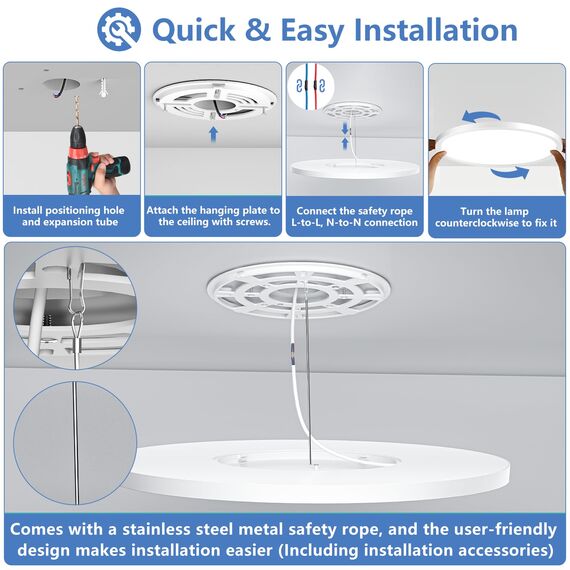 Quick & Easy Installation

Install positioning hole and expansion tube

Attach the hanging plate to the ceiling with screws.

Connect the safety rope L-to-L, N-to-N connection

Turn the lamp counterclockwise to fix it

Comes with a stainless steel metal safety rope, and the user-friendly design makes installation easier (Including installation accessories)