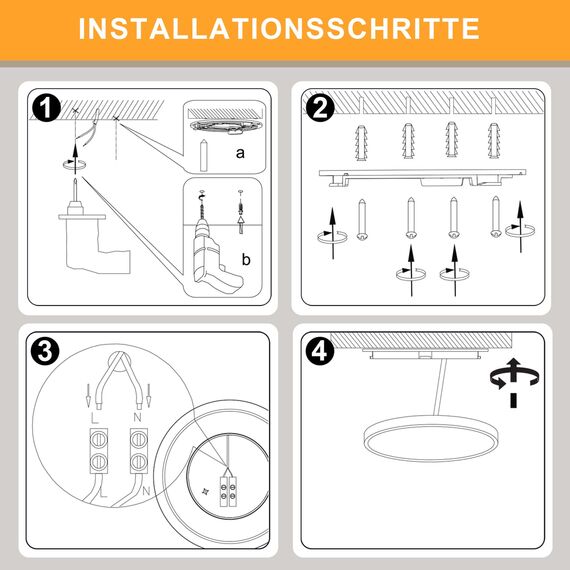 INSTALLATIONSSCHRITTE

1

a

b

2

3

L N

L N

4